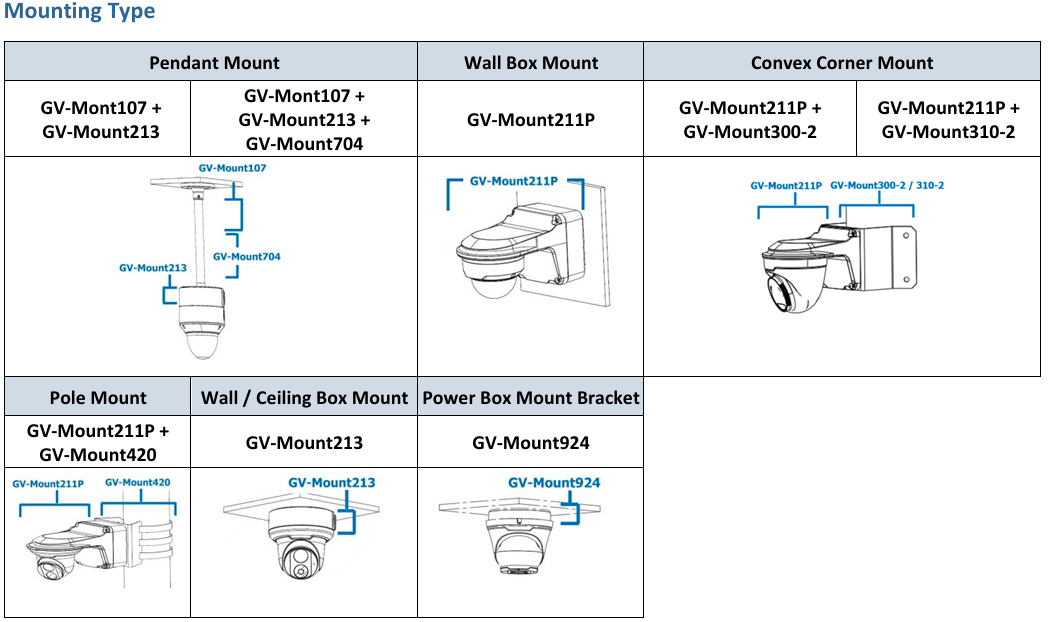 Mounting Type

| Pendant Mount | | Wall Box Mount | Convex Corner Mount | |
|---|---|---|---|---|
| GV-Mont107 + GV-Mount213 | GV-Mont107 + GV-Mount213 + GV-Mount704 | GV-Mount211P | GV-Mount211P + GV-Mount300-2 | GV-Mount211P + GV-Mount310-2 |
| GV-Mount107 GV-Mount213 GV-Mount704 | | GV-Mount211P | GV-Mount211P GV-Mount300-2 / 310-2 | |

| Pole Mount | Wall / Ceiling Box Mount | Power Box Mount Bracket |
|---|---|---|
| GV-Mount211P + GV-Mount420 | GV-Mount213 | GV-Mount924 |
| GV-Mount211P GV-Mount420 | GV-Mount213 | GV-Mount924 |